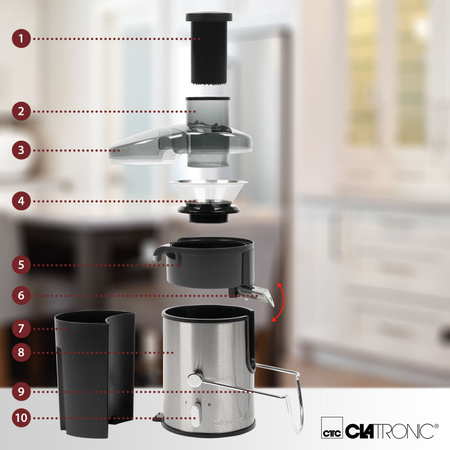 1
2
3
4
5
6
7
8
9
10
CTC CLATRONIC®